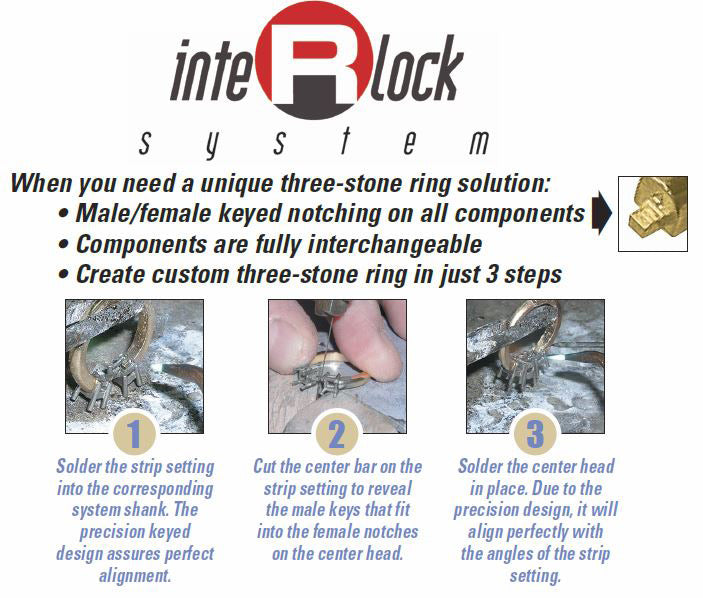 inteRlock
system

When you need a unique three-stone ring solution:
• Male/female keyed notching on all components
• Components are fully interchangeable
• Create custom three-stone ring in just 3 steps

1
Solder the strip setting into the corresponding system shank. The precision keyed design assures perfect alignment.

2
Cut the center bar on the strip setting to reveal the male keys that fit into the female notches on the center head.

3
Solder the center head in place. Due to the precision design, it will align perfectly with the angles of the strip setting.